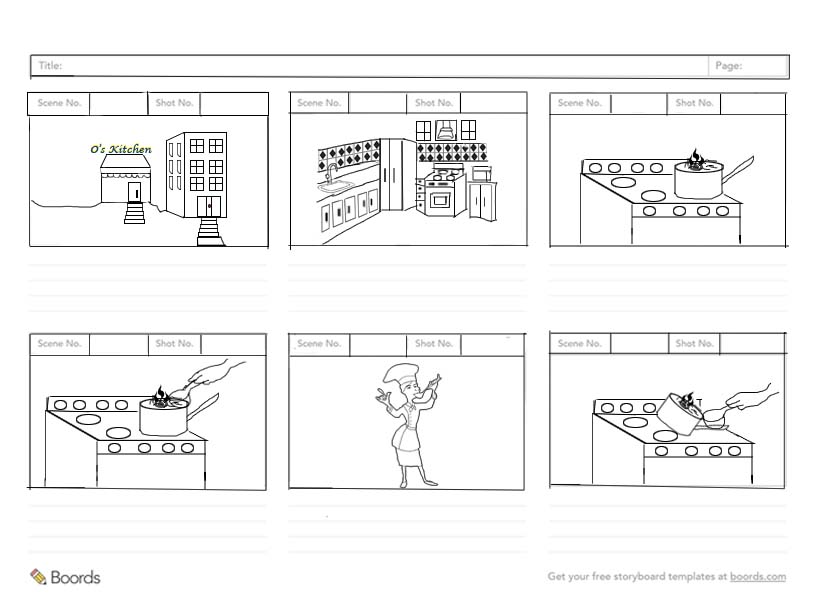 Title: Page:

Scene No. Shot No.

O's Kitchen

Scene No. Shot No.

Scene No. Shot No.

Scene No. Shot No.

Scene No. Shot No.

Scene No. Shot No.

Boords

Get your free storyboard templates at boords.com